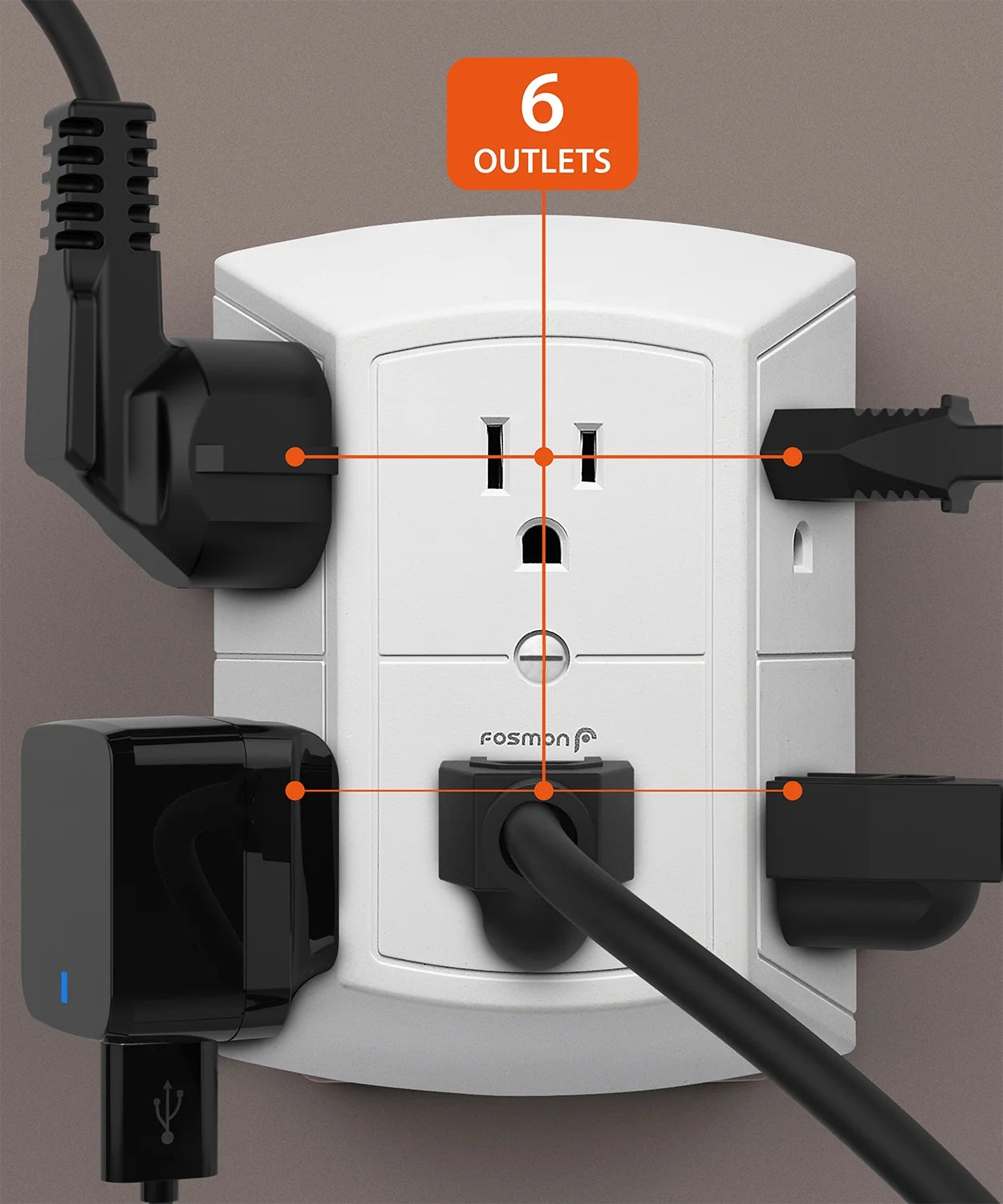 6
OUTLETS

fosmon