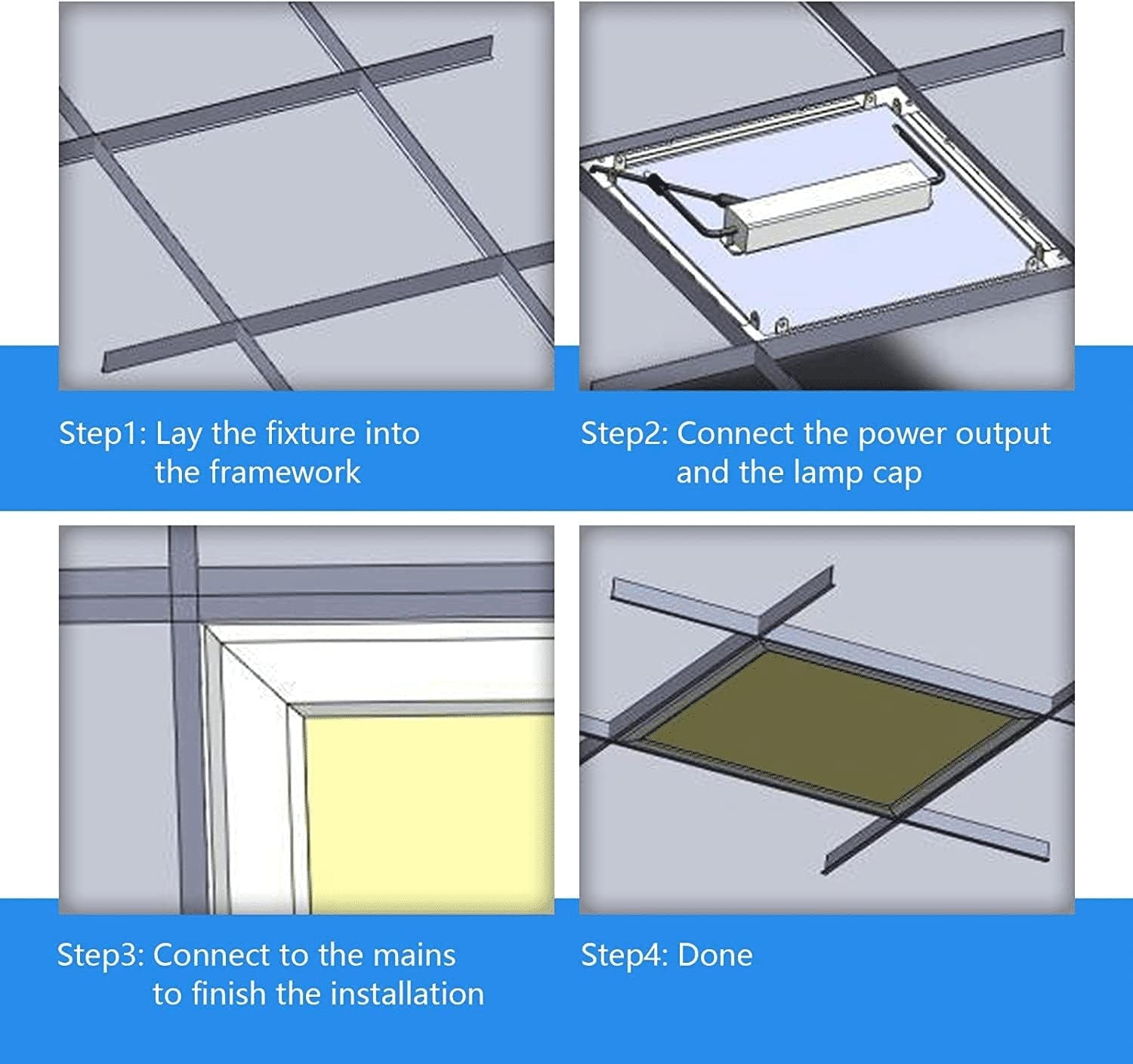 Step1: Lay the fixture into the framework

Step2: Connect the power output and the lamp cap

Step3: Connect to the mains to finish the installation

Step4: Done