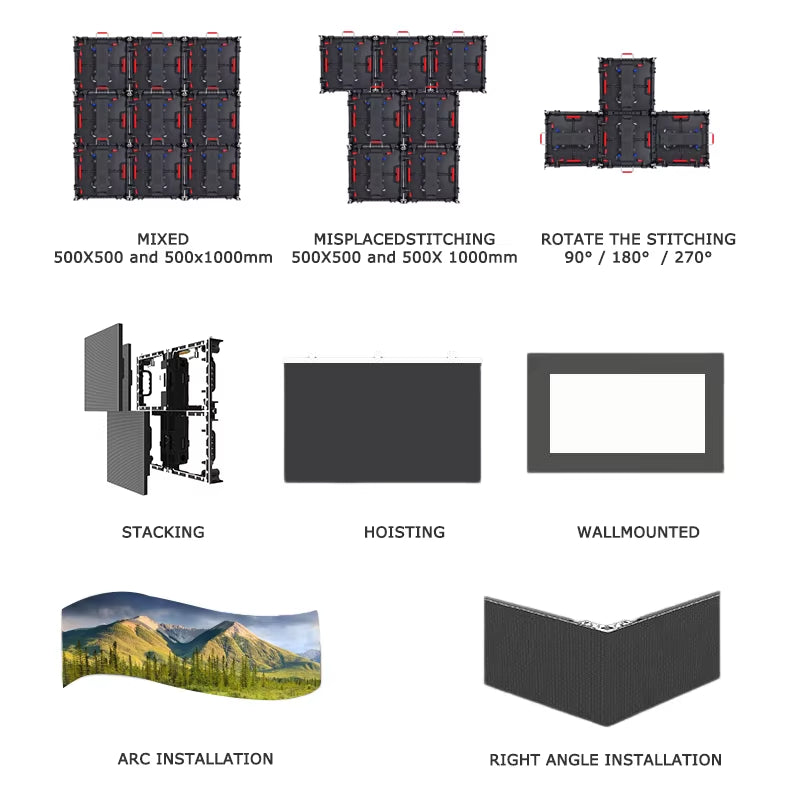 MIXED
500X500 and 500x1000mm

MISPLACEDSTITCHING
500X500 and 500X 1000mm

ROTATE THE STITCHING
90° / 180° / 270°

STACKING

HOISTING

WALLMOUNTED

ARC INSTALLATION

RIGHT ANGLE INSTALLATION