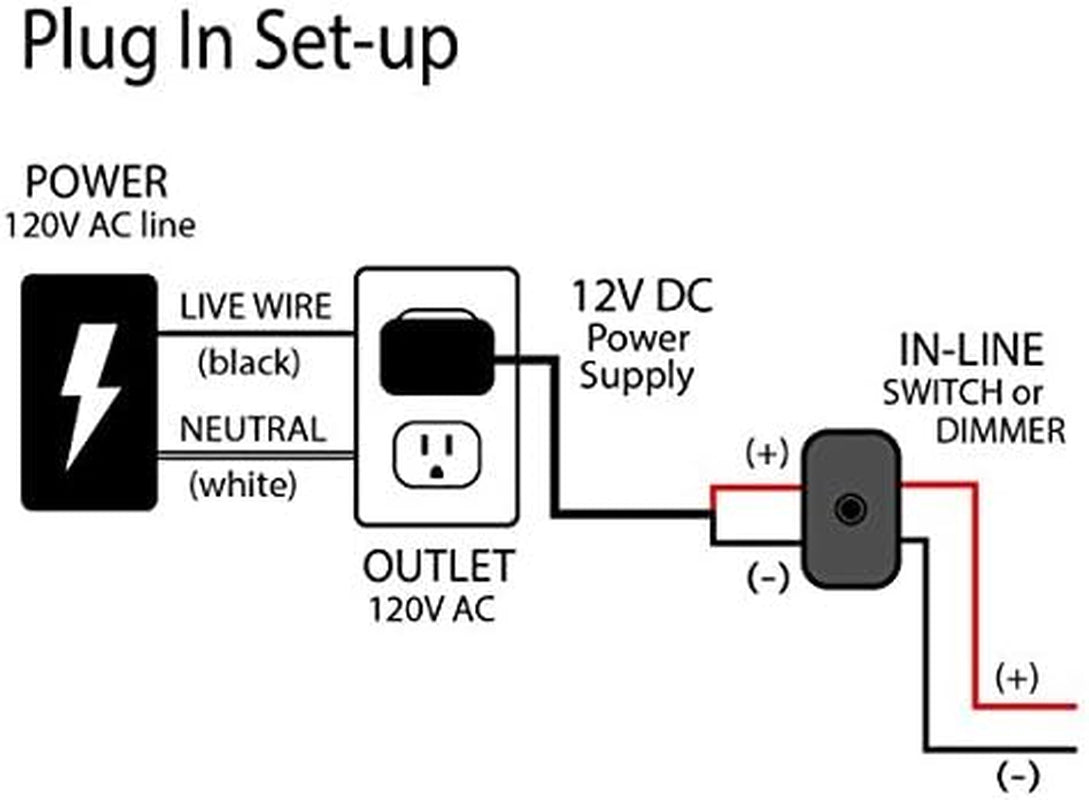 Plug In Set-up

POWER
120V AC line

LIVE WIRE
(black)

NEUTRAL
(white)

OUTLET
120V AC

12V DC
Power
Supply

IN-LINE
SWITCH or
DIMMER

(+)

(-)

(+)

(-)