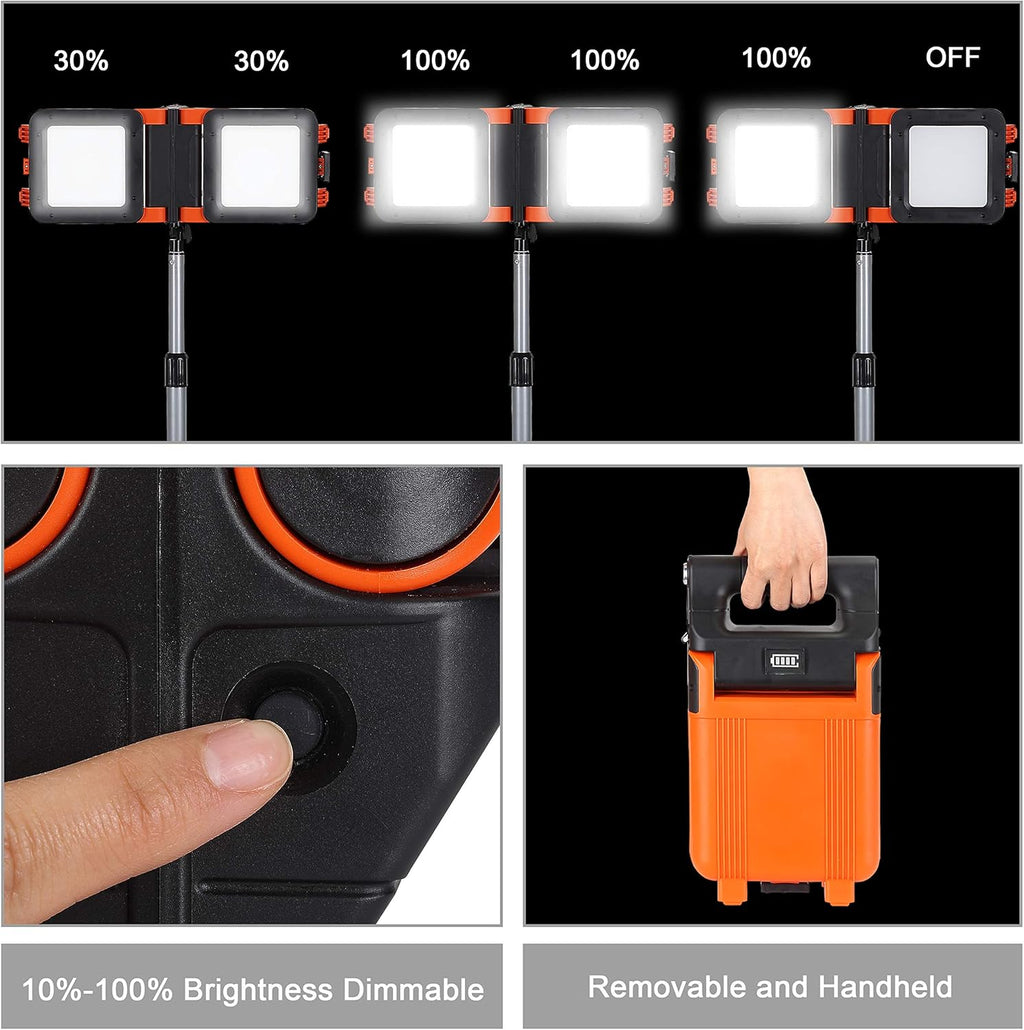 30% 30%

100% 100%

100% OFF

10%-100% Brightness Dimmable

Removable and Handheld