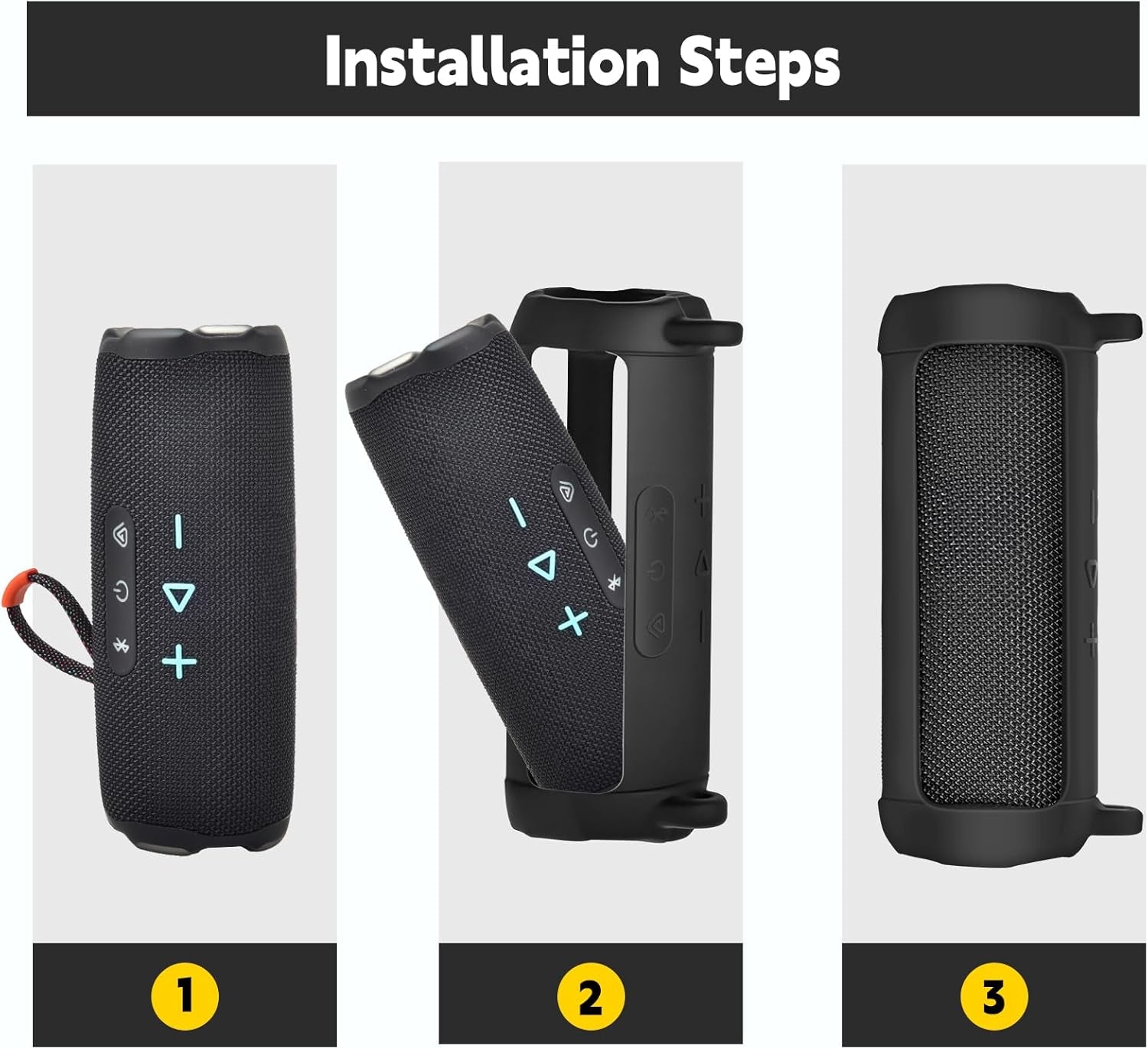 Installation Steps

1

2

3