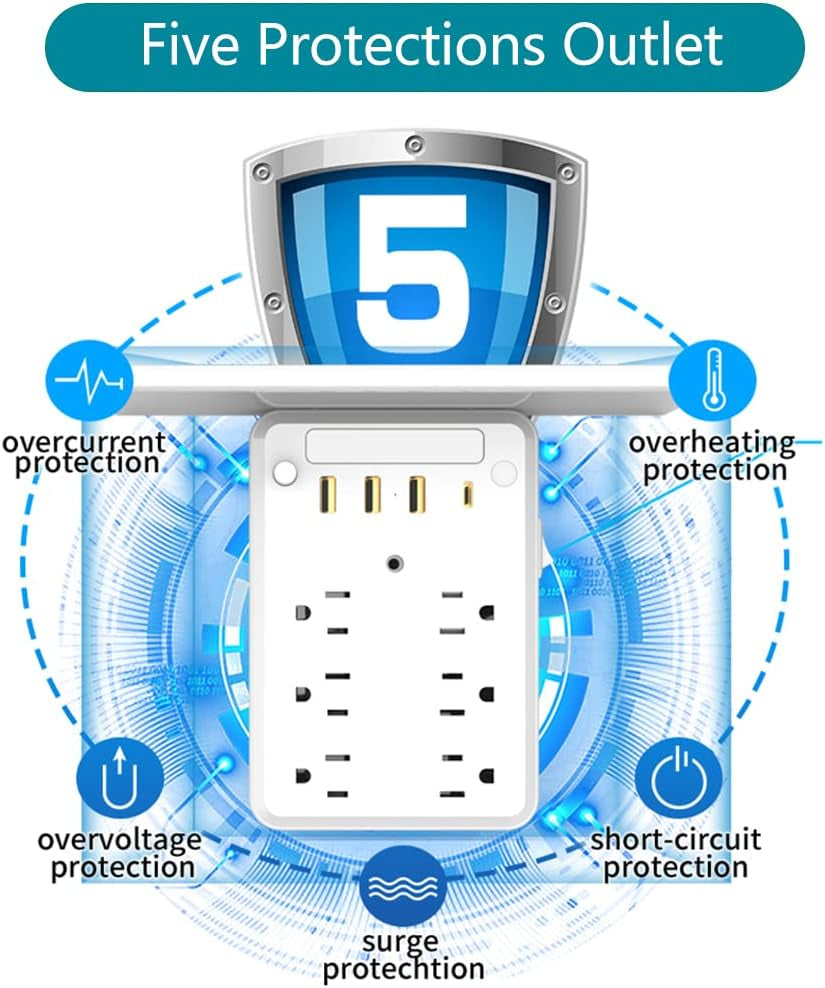 Five Protections Outlet

5

overcurrent protection

overheating protection

overvoltage protection

short-circuit protection

surge protechtion