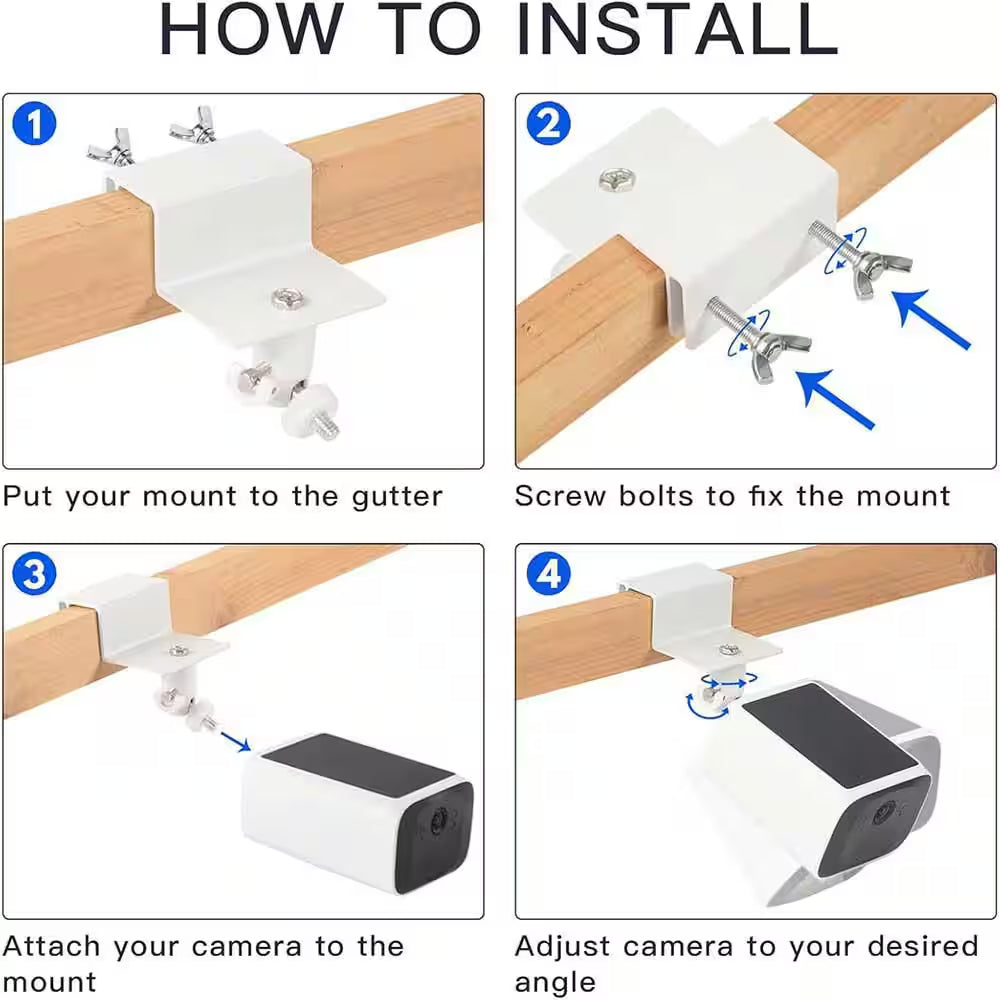 HOW TO INSTALL

1

Put your mount to the gutter

2

Screw bolts to fix the mount

3

Attach your camera to the mount

4

Adjust camera to your desired angle